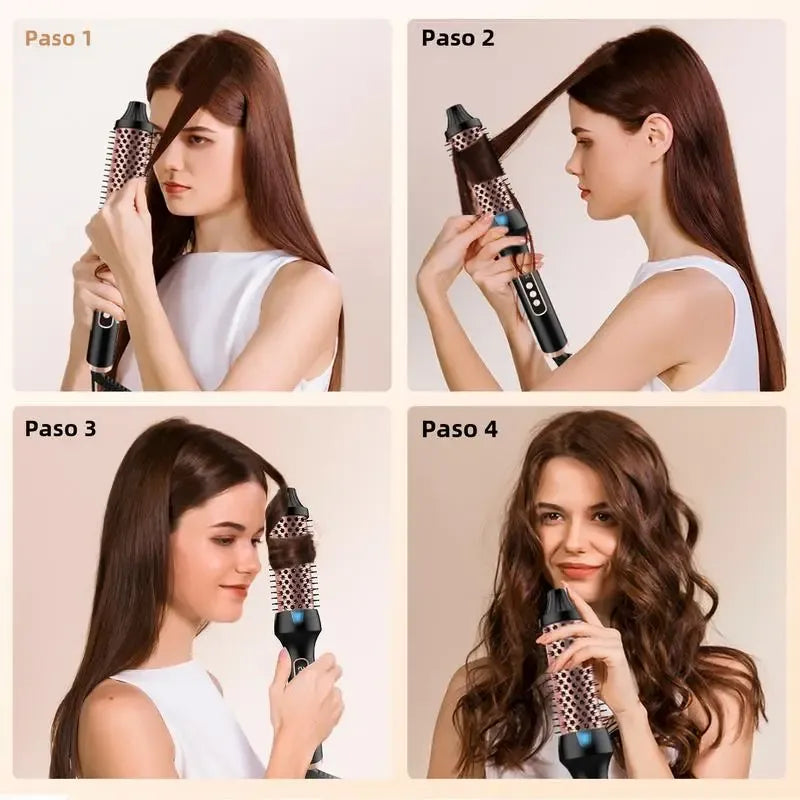 Paso 1

Paso 2

Paso 3

Paso 4